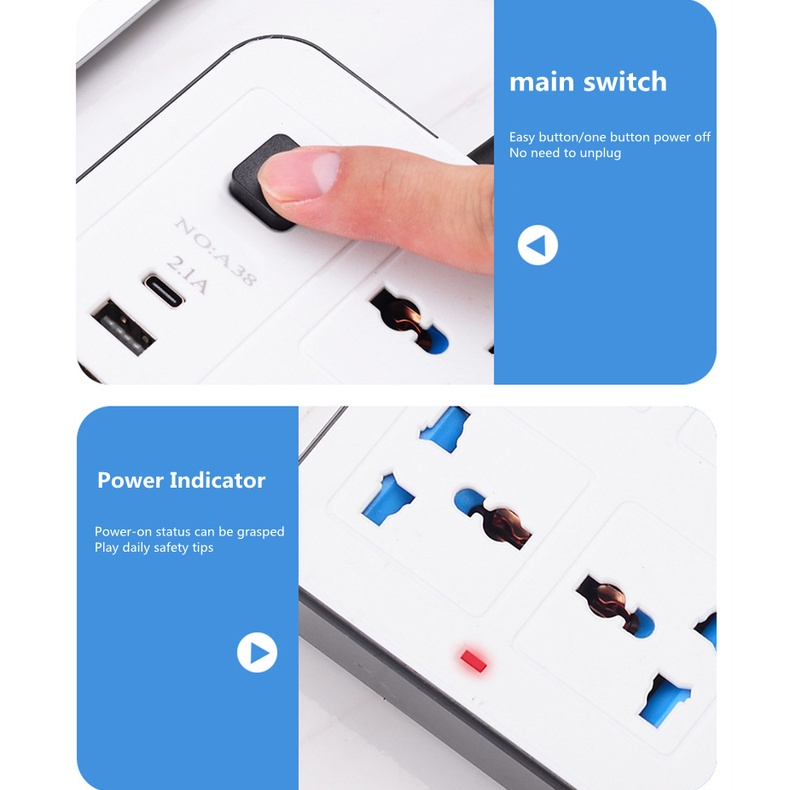 NO:A38
2.1A

main switch

Easy button/one button power off
No need to unplug

Power Indicator

Power-on status can be grasped
Play daily safety tips