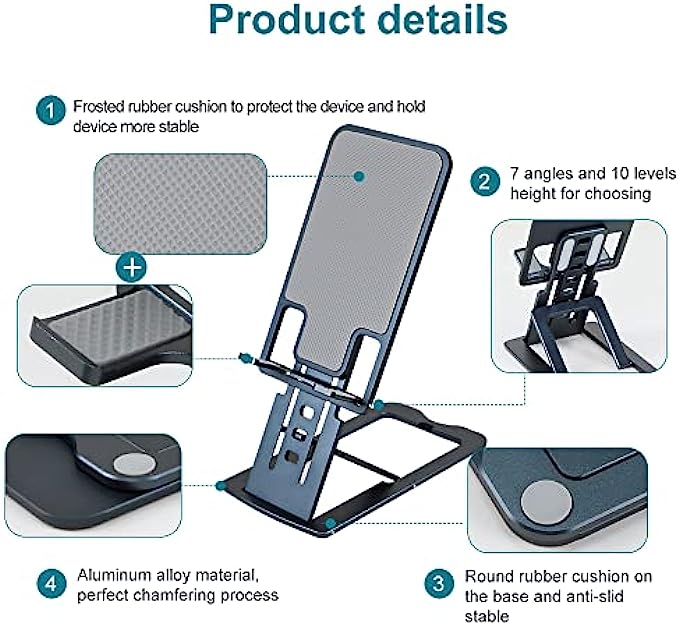 Product details

1 Frosted rubber cushion to protect the device and hold device more stable

2 7 angles and 10 levels height for choosing

+

4 Aluminum alloy material, perfect chamfering process

3 Round rubber cushion on the base and anti-slid stable