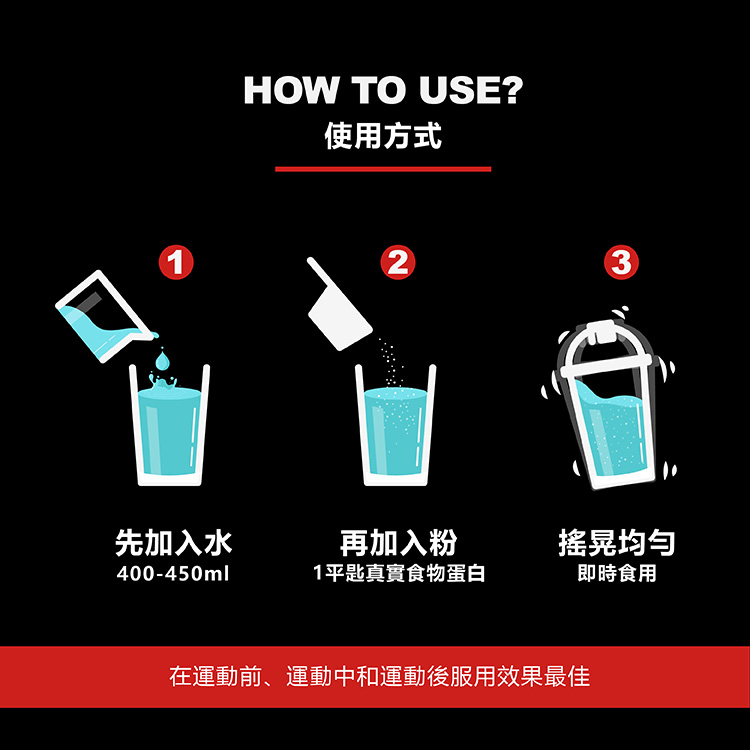 HOW TO USE?
使用方式

1

先加入水
400-450ml

2

再加入粉
1平匙真實食物蛋白

3

搖晃均勻
即時食用

在運動前、運動中和運動後服用效果最佳